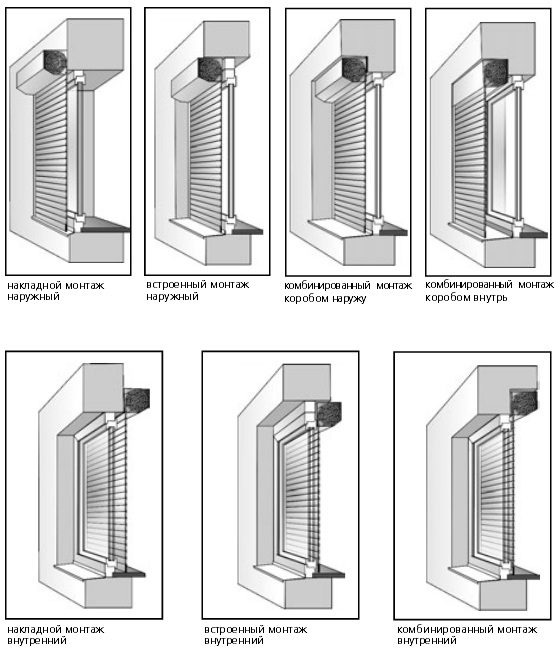 накладной монтаж наружный

встроенный монтаж наружный

комбинированный монтаж коробом наружу

комбинированный монтаж коробом внутрь

накладной монтаж внутренний

встроенный монтаж внутренний

комбинированный монтаж внутренний